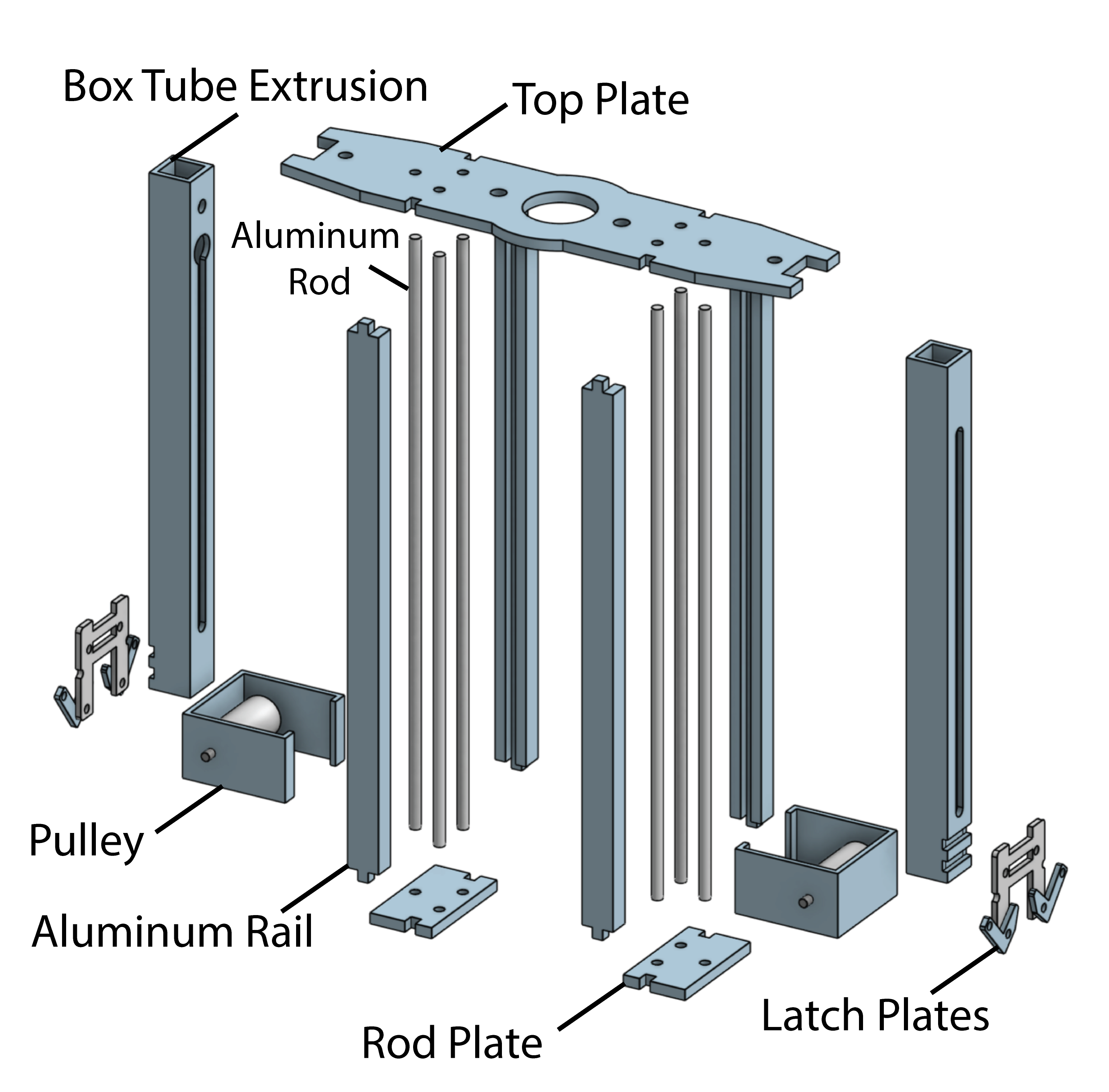 Box Tube Extrusion

Top Plate

Aluminum Rod

Pulley

Aluminum Rail

Rod Plate

Latch Plates